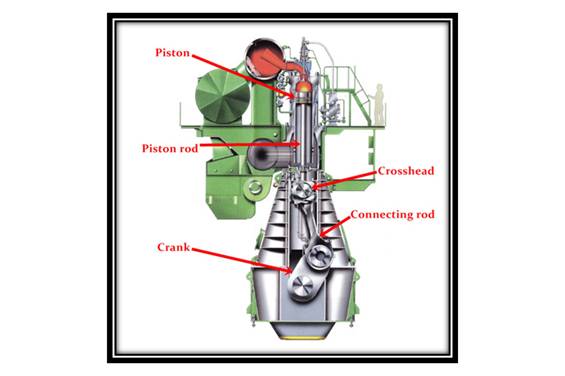 Piston
Piston rod
Crosshead
Connecting rod
Crank